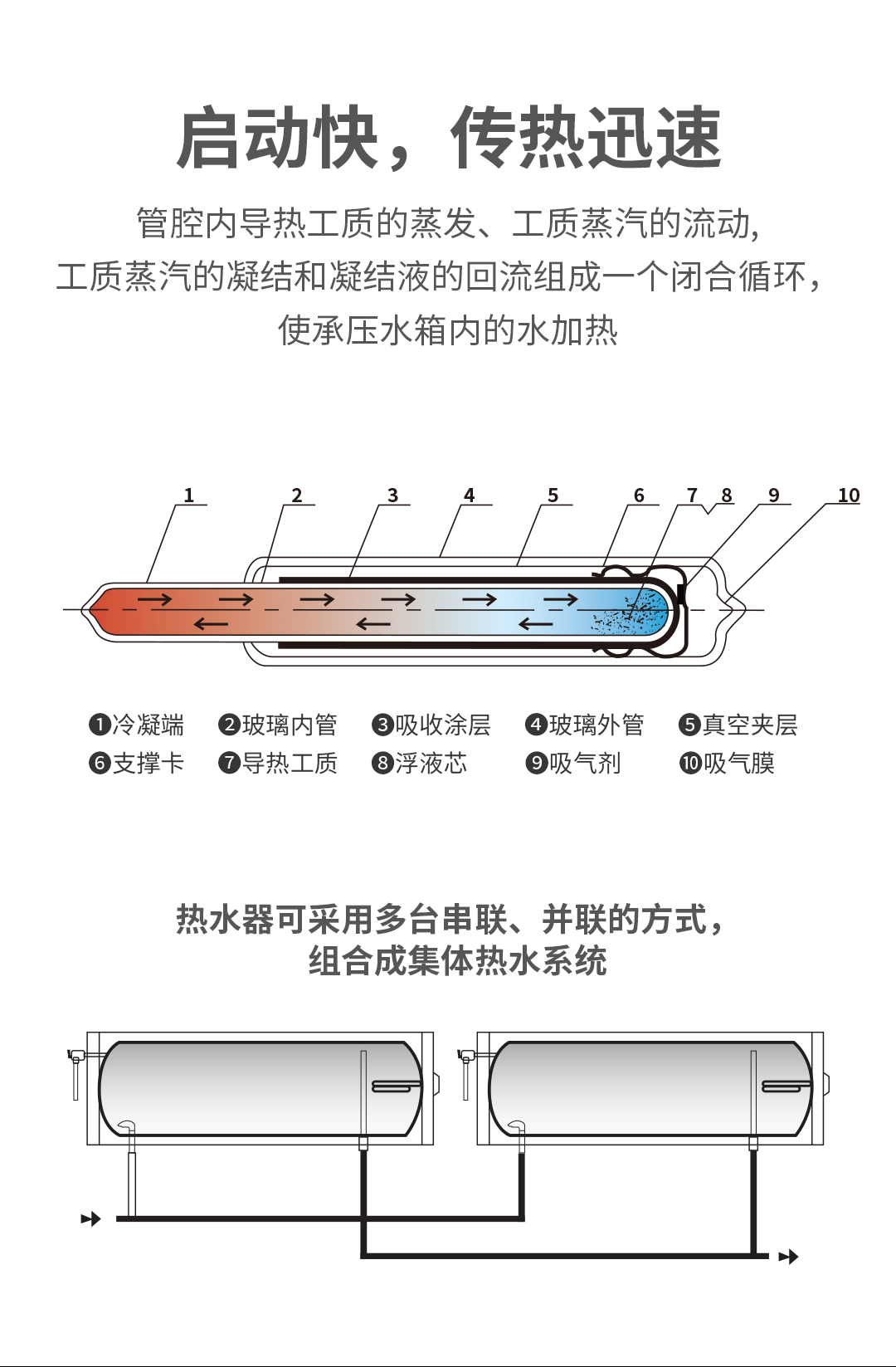 启动快，传热迅速

管腔内导热工质的蒸发、工质蒸汽的流动，
工质蒸汽的凝结和凝结液的回流组成一个闭合循环，
使承压水箱内的水加热

1 2 3 4 5 6 7 8 9 10

❶冷凝端 ❷玻璃内管 ❸吸收涂层 ❹玻璃外管 ❺真空夹层
❻支撑卡 ❼导热工质 ❽浮液芯 ❾吸气剂 ❿吸气膜

热水器可采用多台串联、并联的方式，
组合成集体热水系统